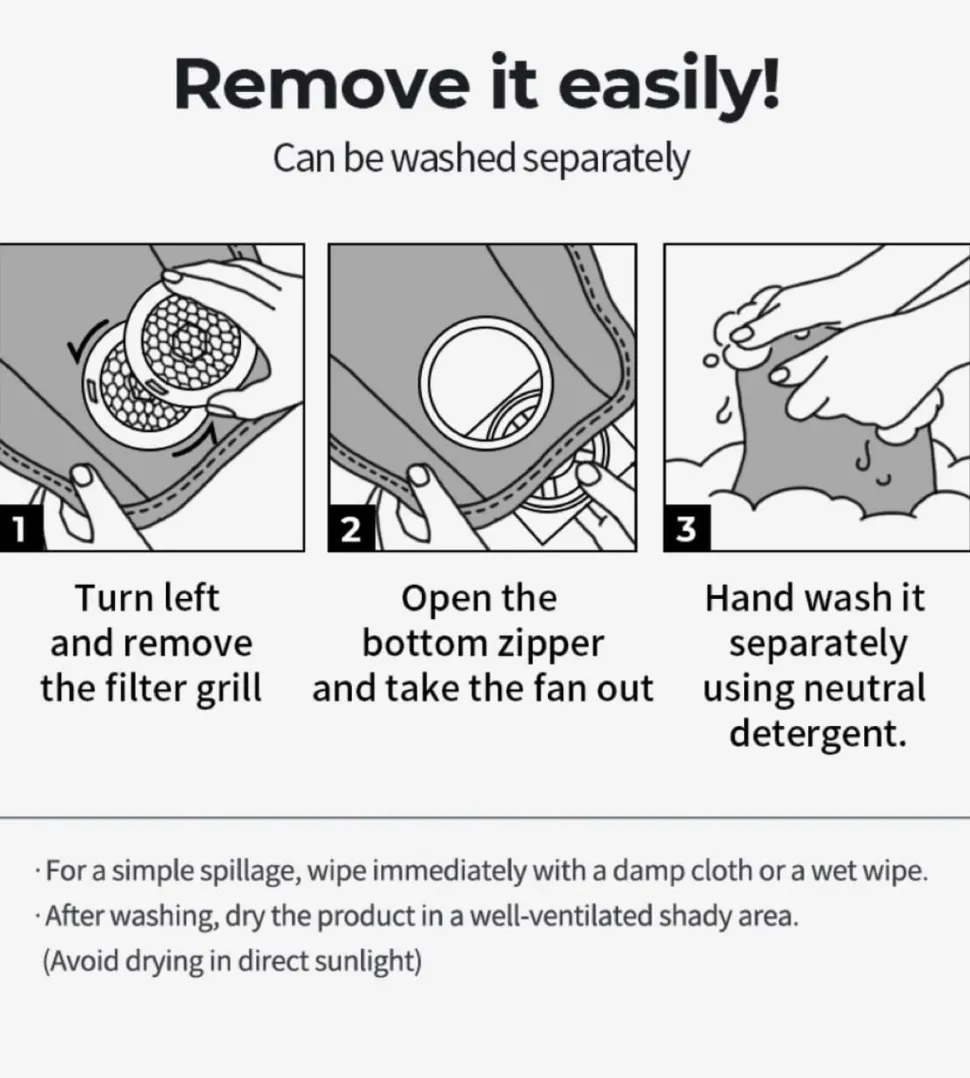 Remove it easily!

Can be washed separately

1

Turn left and remove the filter grill

2

Open the bottom zipper and take the fan out

3

Hand wash it separately using neutral detergent.

· For a simple spillage, wipe immediately with a damp cloth or a wet wipe.
· After washing, dry the product in a well-ventilated shady area.
(Avoid drying in direct sunlight)